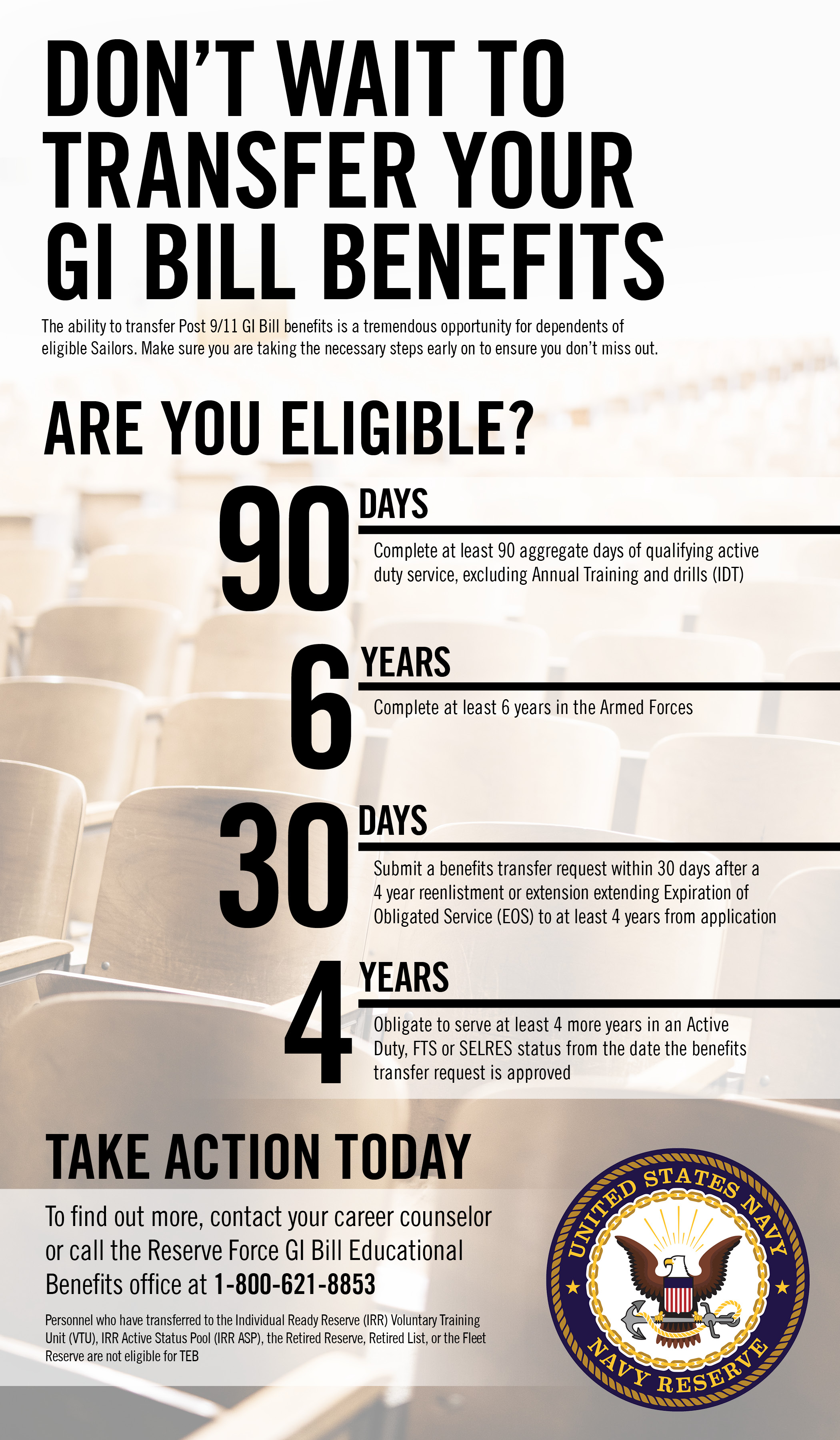 DON'T WAIT TO TRANSFER YOUR GI BILL BENEFITS

The ability to transfer Post 9/11 GI Bill benefits is a tremendous opportunity for dependents of eligible Sailors. Make sure you are taking the necessary steps early on to ensure you don't miss out.

ARE YOU ELIGIBLE?

90 DAYS

Complete at least 90 aggregate days of qualifying active duty service, excluding Annual Training and drills (IDT)

6 YEARS

Complete at least 6 years in the Armed Forces

30 DAYS

Submit a benefits transfer request within 30 days after a 4 year reenlistment or extension extending Expiration of Obligated Service (EOS) to at least 4 years from application

4 YEARS

Obligate to serve at least 4 more years in an Active Duty, FTS or SELRES status from the date the benefits transfer request is approved

TAKE ACTION TODAY

To find out more, contact your career counselor or call the Reserve Force GI Bill Educational Benefits office at 1-800-621-8853

Personnel who have transferred to the Individual Ready Reserve (IRR) Voluntary Training Unit (VTU), IRR Active Status Pool (IRR ASP), the Retired Reserve, Retired List, or the Fleet Reserve are not eligible for TEB

UNITED STATES NAVY
NAVY RESERVE